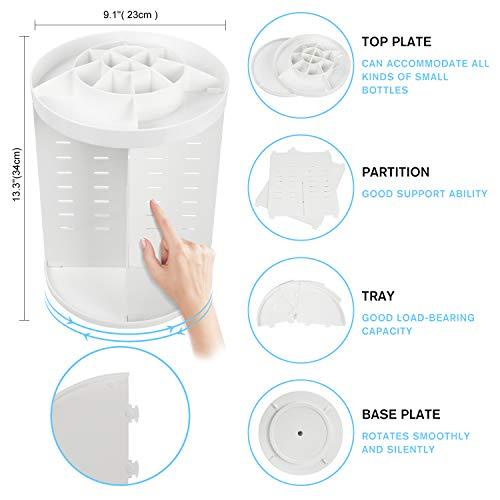 9.1"( 23cm )

13.3"(34cm)

TOP PLATE

CAN ACCOMMODATE ALL KINDS OF SMALL BOTTLES

PARTITION

GOOD SUPPORT ABILITY

TRAY

GOOD LOAD-BEARING CAPACITY

BASE PLATE

ROTATES SMOOTHLY AND SILENTLY